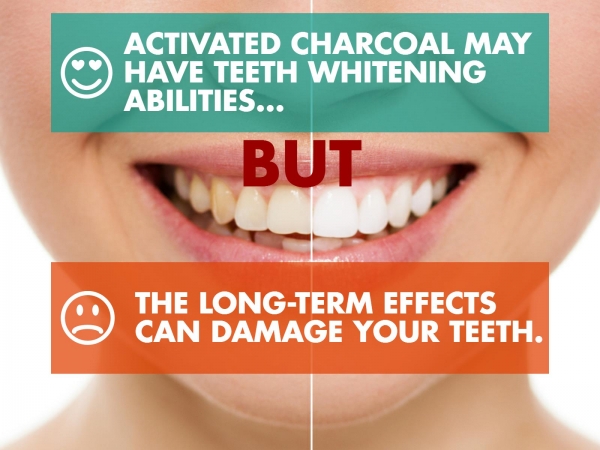 ACTIVATED CHARCOAL MAY HAVE TEETH WHITENING ABILITIES...

BUT

THE LONG-TERM EFFECTS CAN DAMAGE YOUR TEETH.